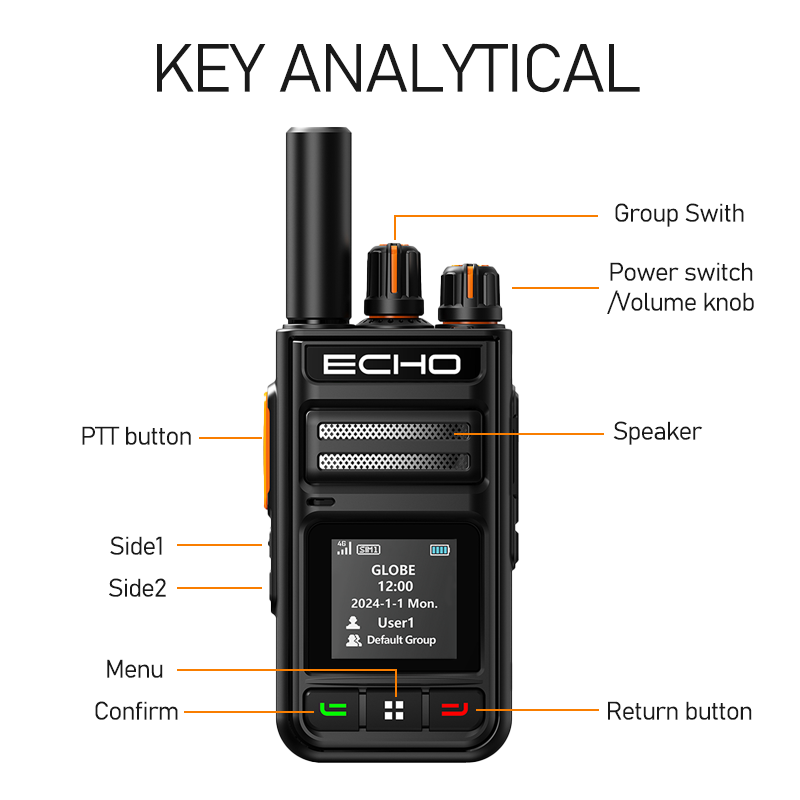 KEY ANALYTICAL

Group Swith

Power switch /Volume knob

ECHO

PTT button

Speaker

Side1

Side2

4G SIM1

GLOBE
12:00
2024-1-1 Mon.
User1
Default Group

Menu

Confirm

Return button